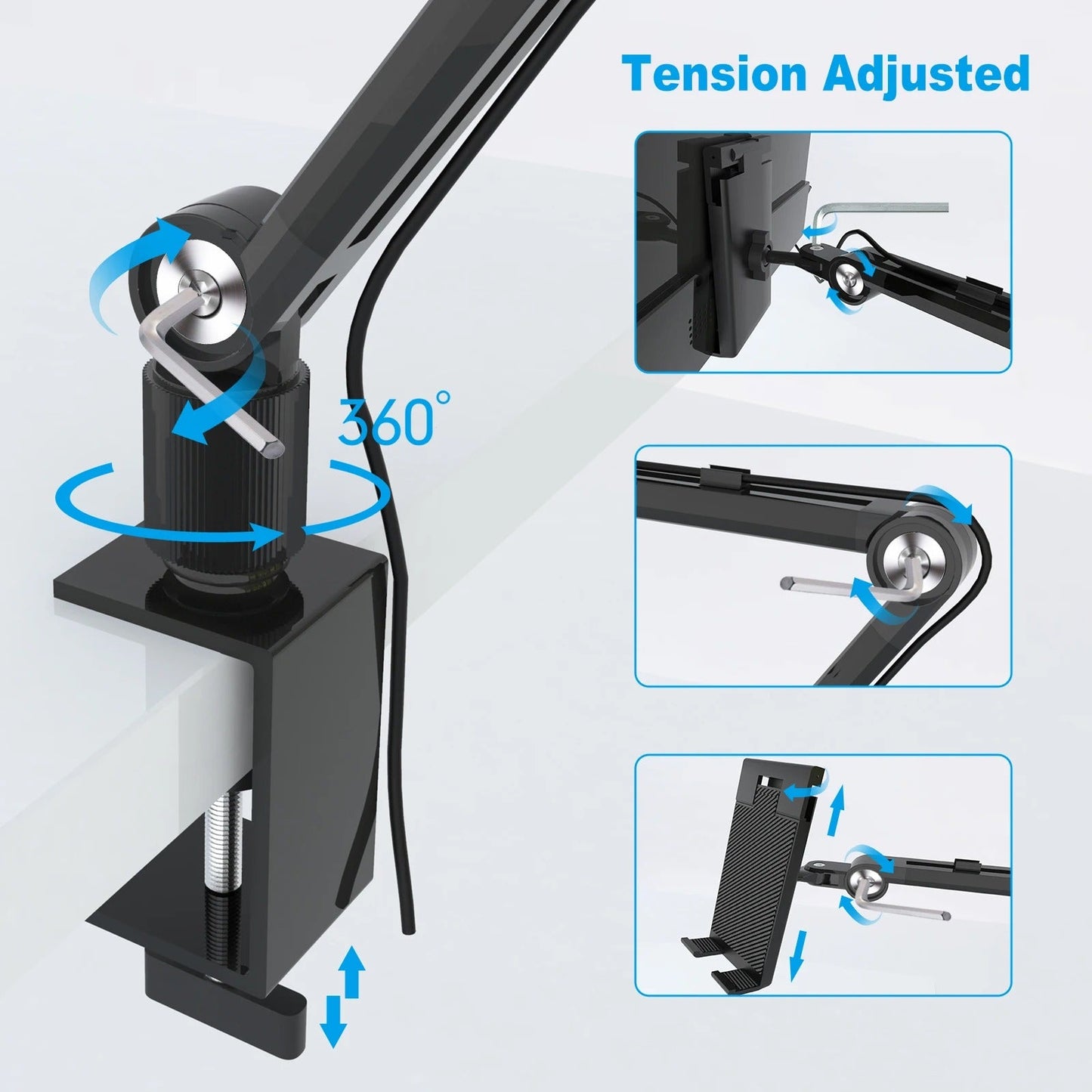 Tension Adjusted

360°